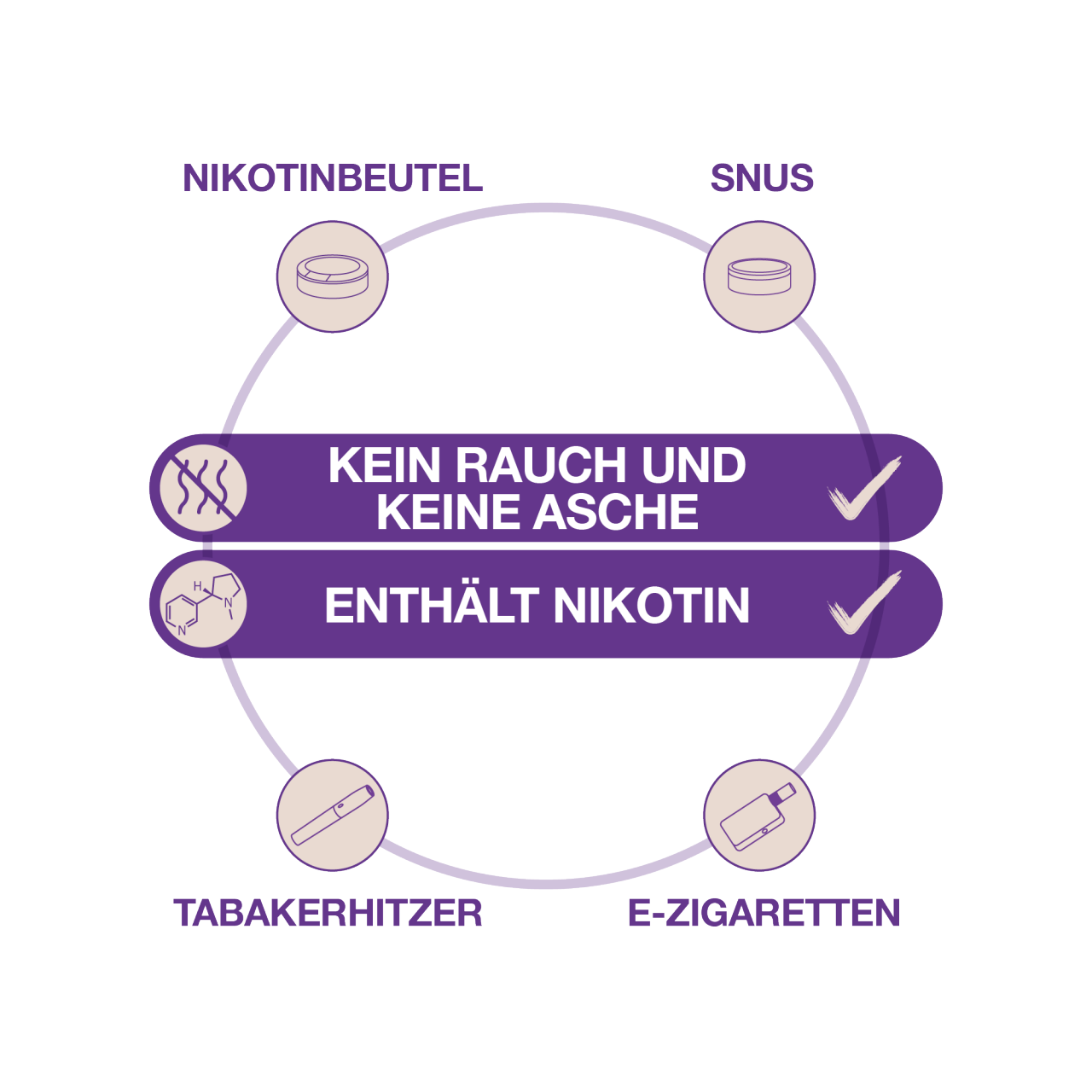 NIKOTINBEUTEL

SNUS

KEIN RAUCH UND KEINE ASCHE

H

N

N

ENTHÄLT NIKOTIN

TABAKERHITZER

E-ZIGARETTEN